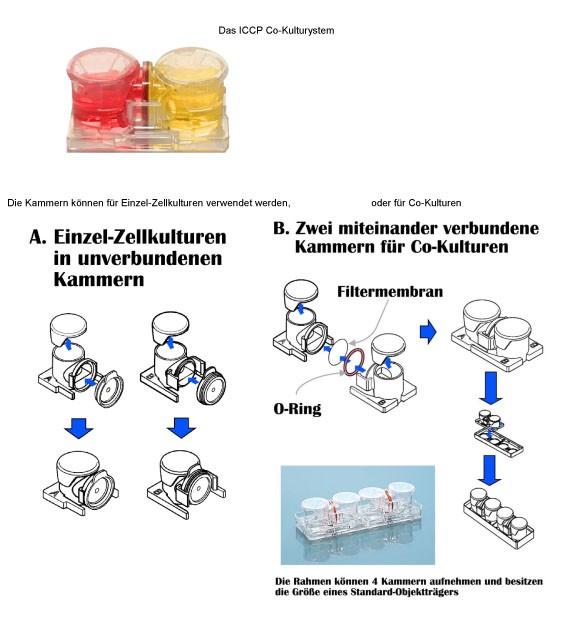 Das ICCP Co-Kulturystem

Die Kammern können für Einzel-Zellkulturen verwendet werden,

oder für Co-Kulturen

A. Einzel-Zellkulturen in unverbundenen Kammern

B. Zwei miteinander verbundene Kammern für Co-Kulturen

Filtermembran

O-Ring

Die Rahmen können 4 Kammern aufnehmen und besitzen die Größe eines Standard-Objektträgers